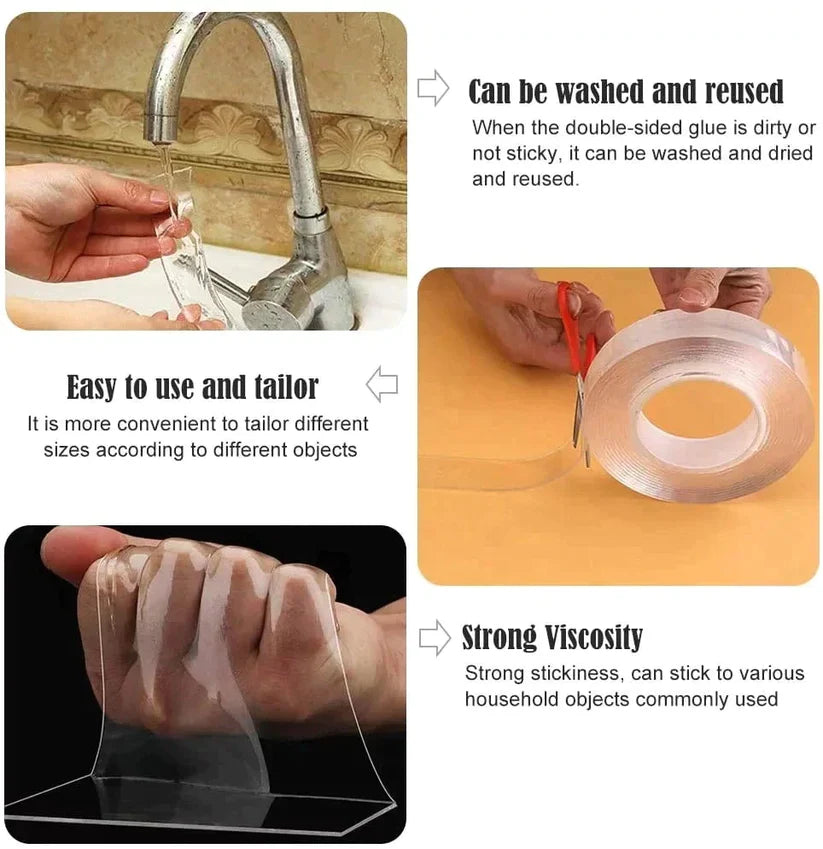 Can be washed and reused
When the double-sided glue is dirty or not sticky, it can be washed and dried and reused.

Easy to use and tailor
It is more convenient to tailor different sizes according to different objects

Strong Viscosity
Strong stickiness, can stick to various household objects commonly used